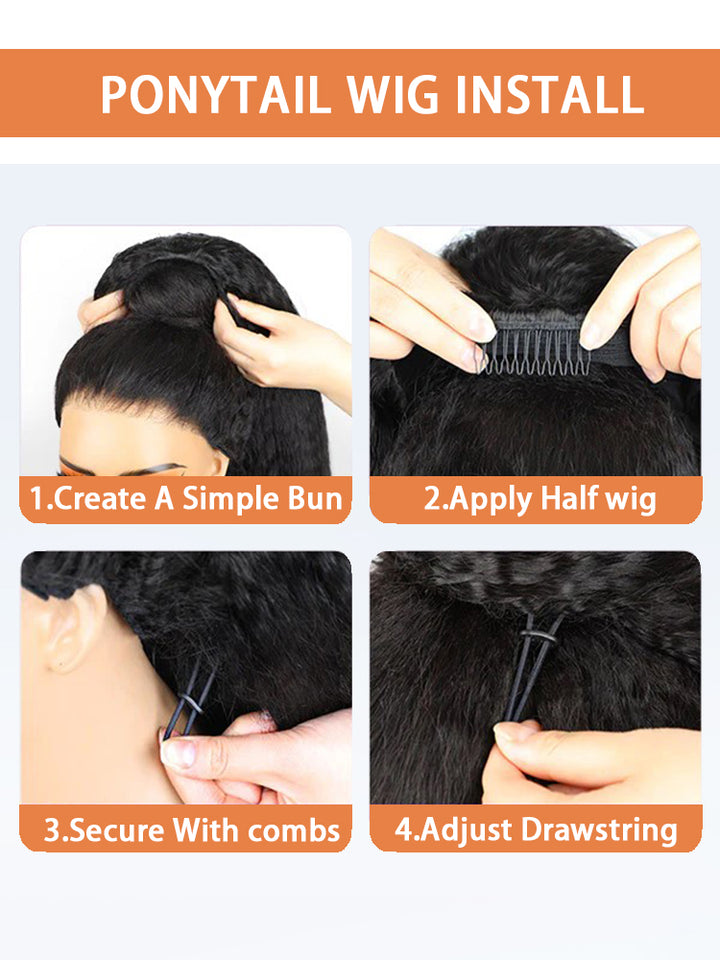 PONYTAIL WIG INSTALL

1.Create A Simple Bun

2.Apply Half wig

3.Secure With combs

4.Adjust Drawstring